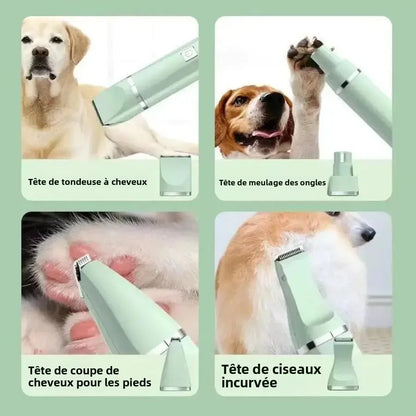 Tête de tondeuse à cheveux

Tête de meulage des ongles

Tête de coupe de cheveux pour les pieds

Tête de ciseaux incurvée