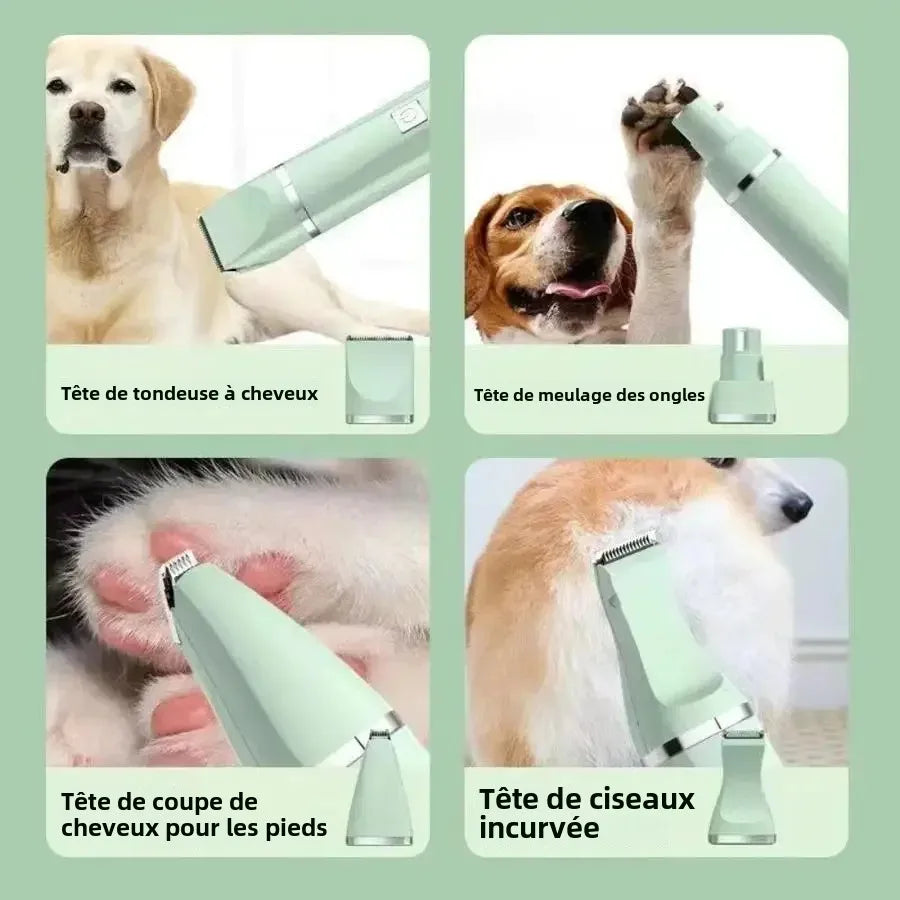 Tête de tondeuse à cheveux

Tête de meulage des ongles

Tête de coupe de cheveux pour les pieds

Tête de ciseaux incurvée