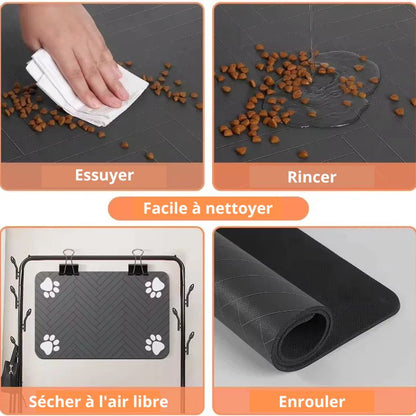 Essuyer

Rincer

Facile à nettoyer

Sécher à l'air libre

Enrouler