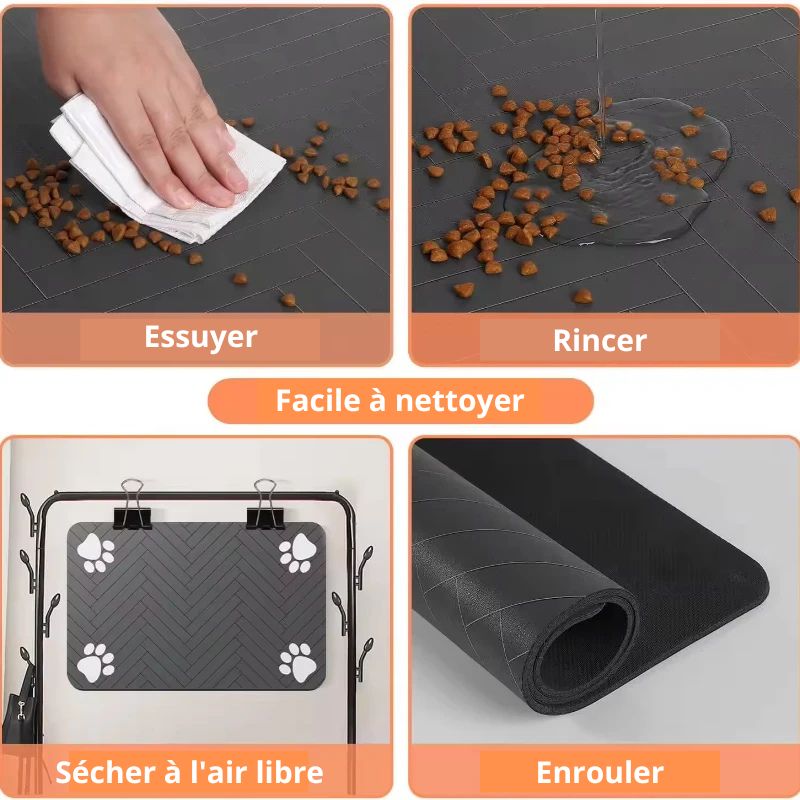 Essuyer

Rincer

Facile à nettoyer

Sécher à l'air libre

Enrouler