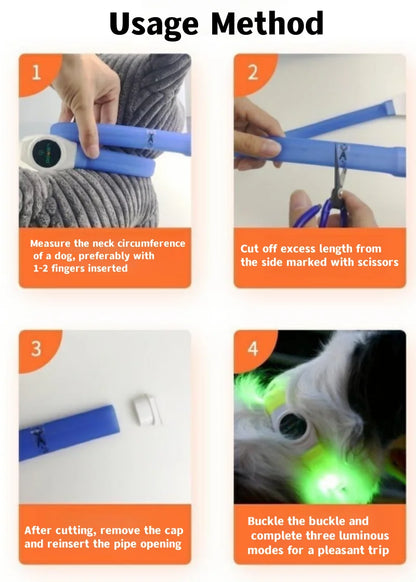 Usage Method

1

Measure the neck circumference of a dog, preferably with 1-2 fingers inserted

2

Cut off excess length from the side marked with scissors

3

After cutting, remove the cap and reinsert the pipe opening

4

Buckle the buckle and complete three luminous modes for a pleasant trip